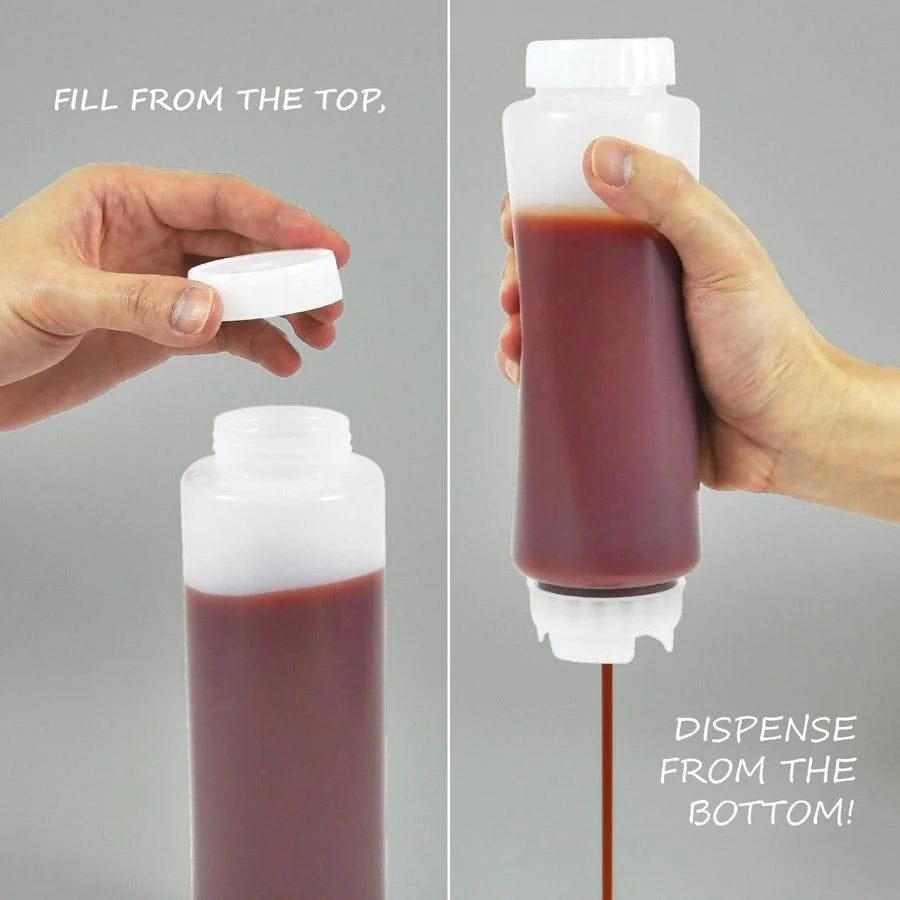 FILL FROM THE TOP,

DISPENSE FROM THE BOTTOM!